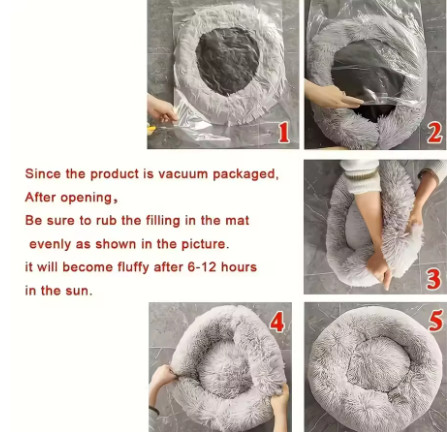 1

2

Since the product is vacuum packaged,
After opening,
Be sure to rub the filling in the mat
evenly as shown in the picture.
it will become fluffy after 6-12 hours
in the sun.

3

4

5