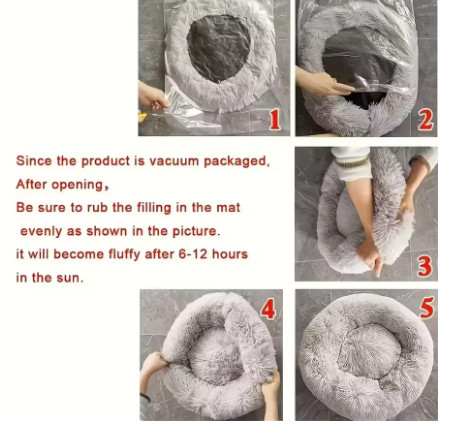 1

2

Since the product is vacuum packaged,
After opening,
Be sure to rub the filling in the mat
evenly as shown in the picture.
it will become fluffy after 6-12 hours
in the sun.

3

4

5